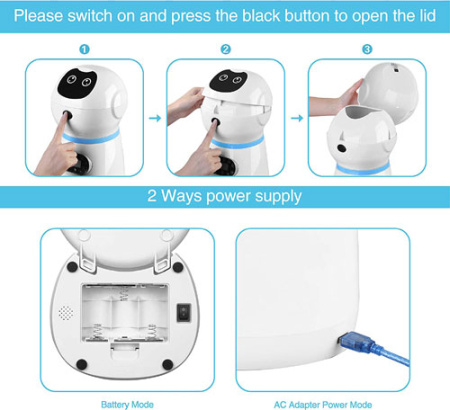 Please switch on and press the black button to open the lid

1

2

3

2 Ways power supply

Battery Mode

AC Adapter Power Mode