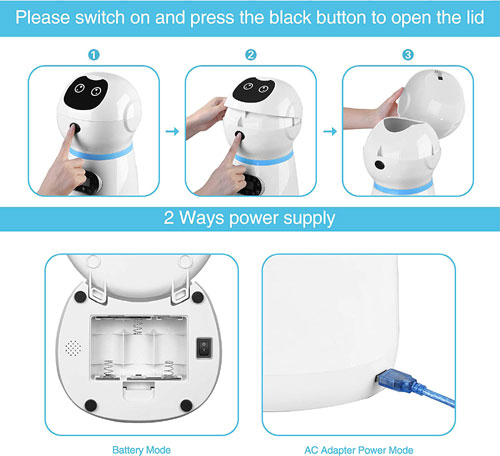 Please switch on and press the black button to open the lid

1

2

3

2 Ways power supply

Battery Mode

AC Adapter Power Mode